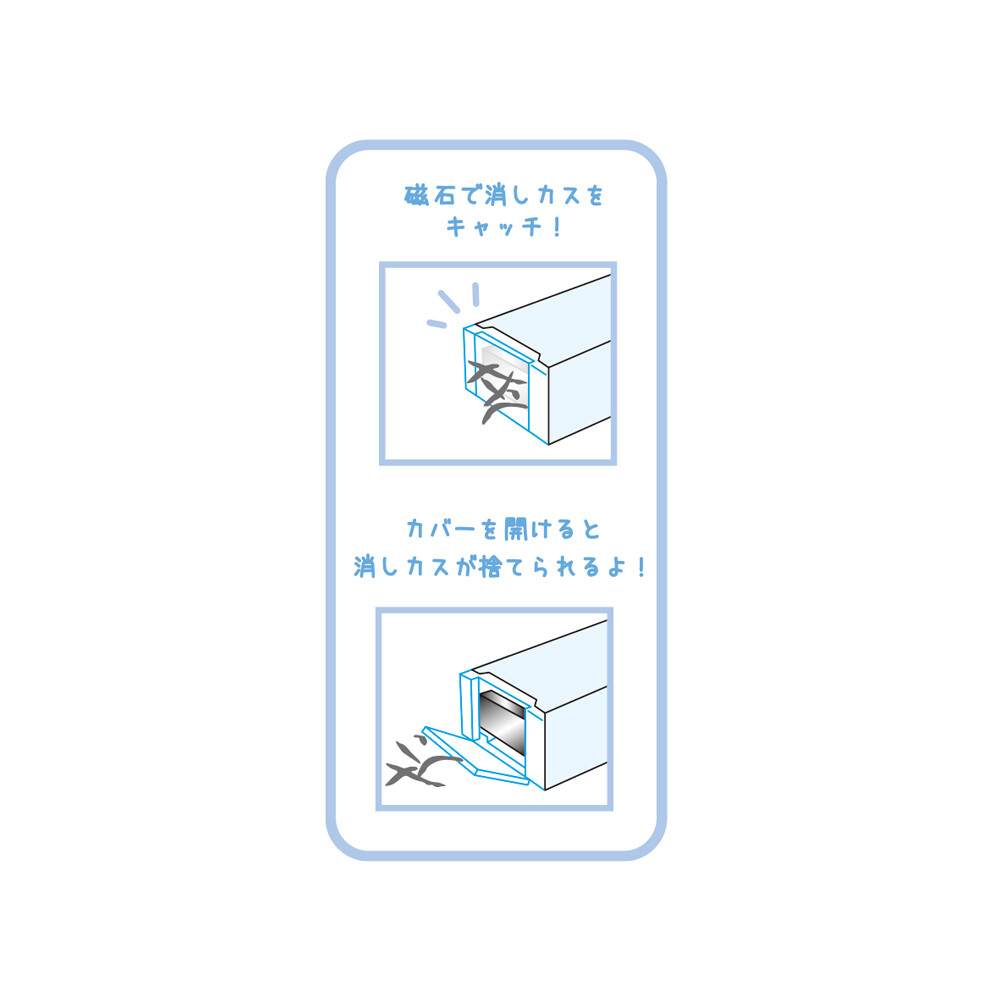 磁石で消しカスを
キャッチ！

カバーを開けると
消しカスが捨てられるよ！